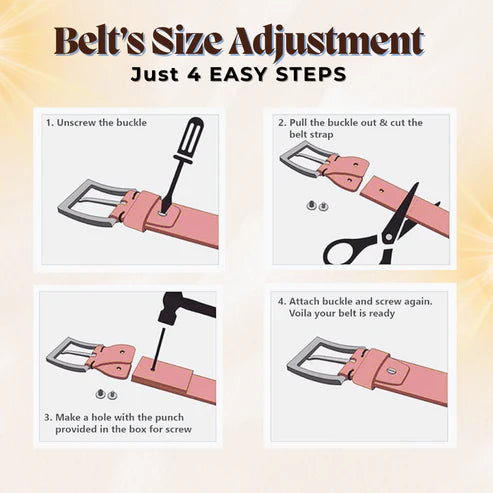 Belt's Size Adjustment
Just 4 EASY STEPS

1. Unscrew the buckle

2. Pull the buckle out & cut the belt strap

3. Make a hole with the punch provided in the box for screw

4. Attach buckle and screw again. Voila your belt is ready