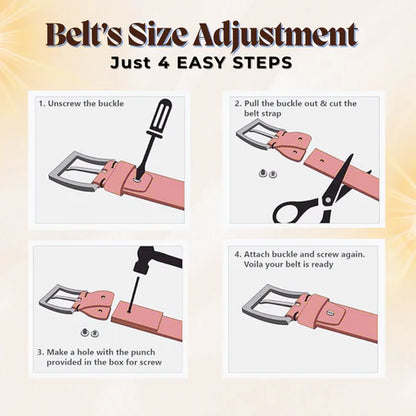 Belt's Size Adjustment
Just 4 EASY STEPS

1. Unscrew the buckle

2. Pull the buckle out & cut the belt strap

3. Make a hole with the punch provided in the box for screw

4. Attach buckle and screw again. Voila your belt is ready